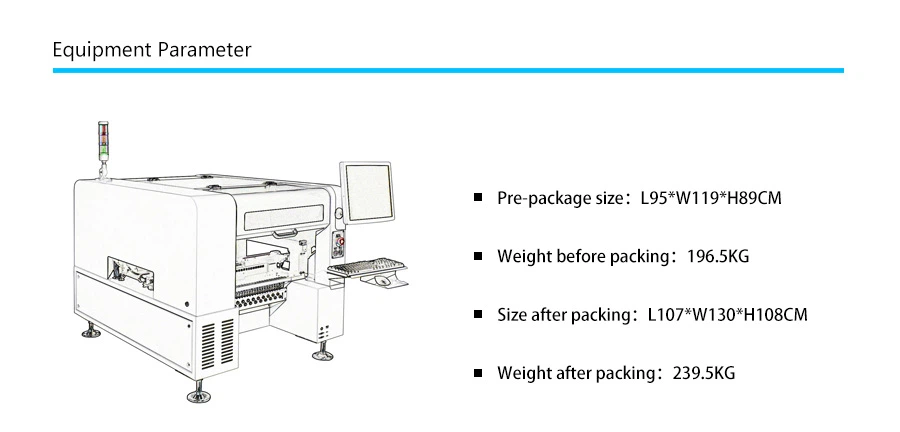 Equipment Parameter

■ Pre-package size：L95*W119*H89CM

■ Weight before packing：196.5KG

■ Size after packing：L107*W130*H108CM

■ Weight after packing：239.5KG